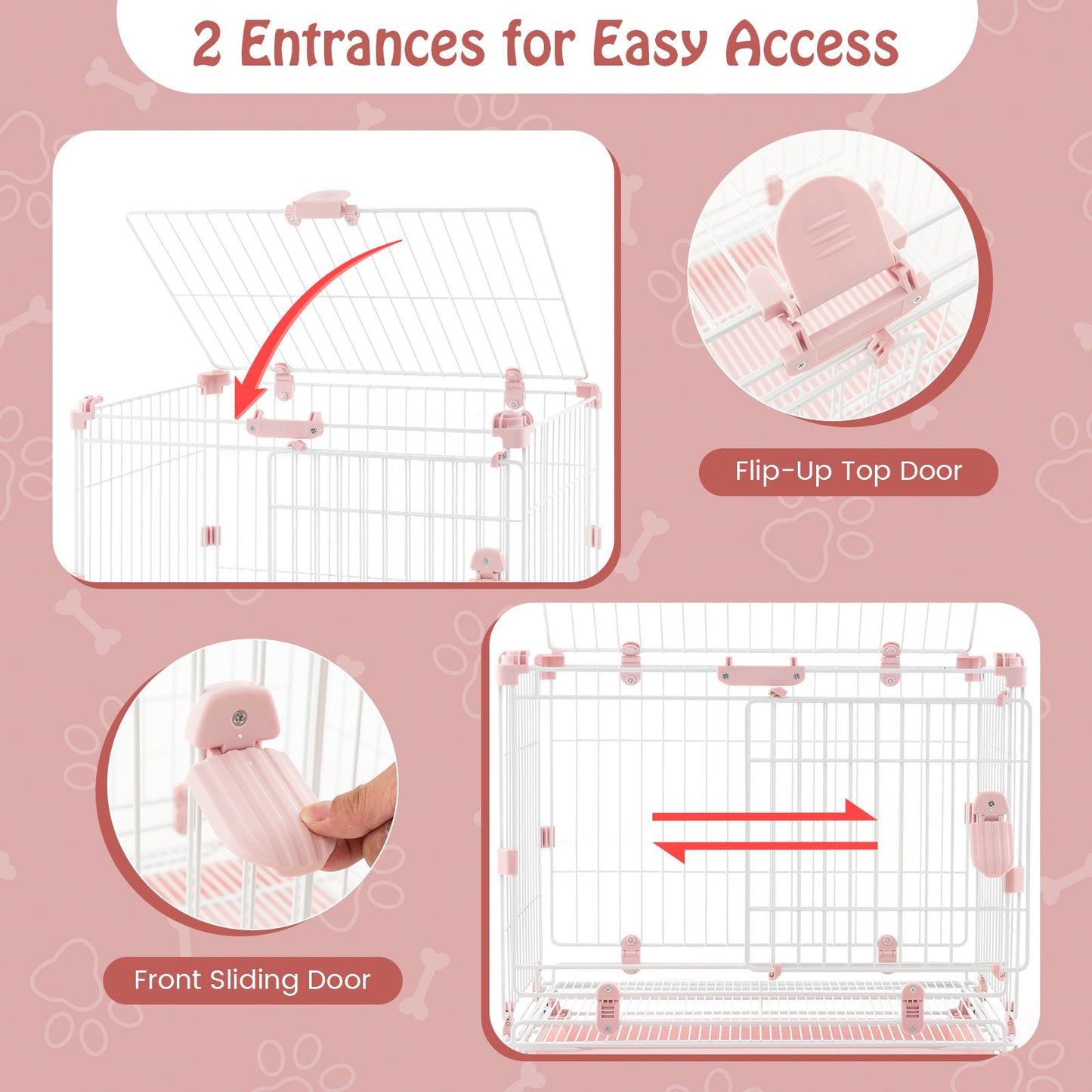 2 Entrances for Easy Access

Flip-Up Top Door

Front Sliding Door